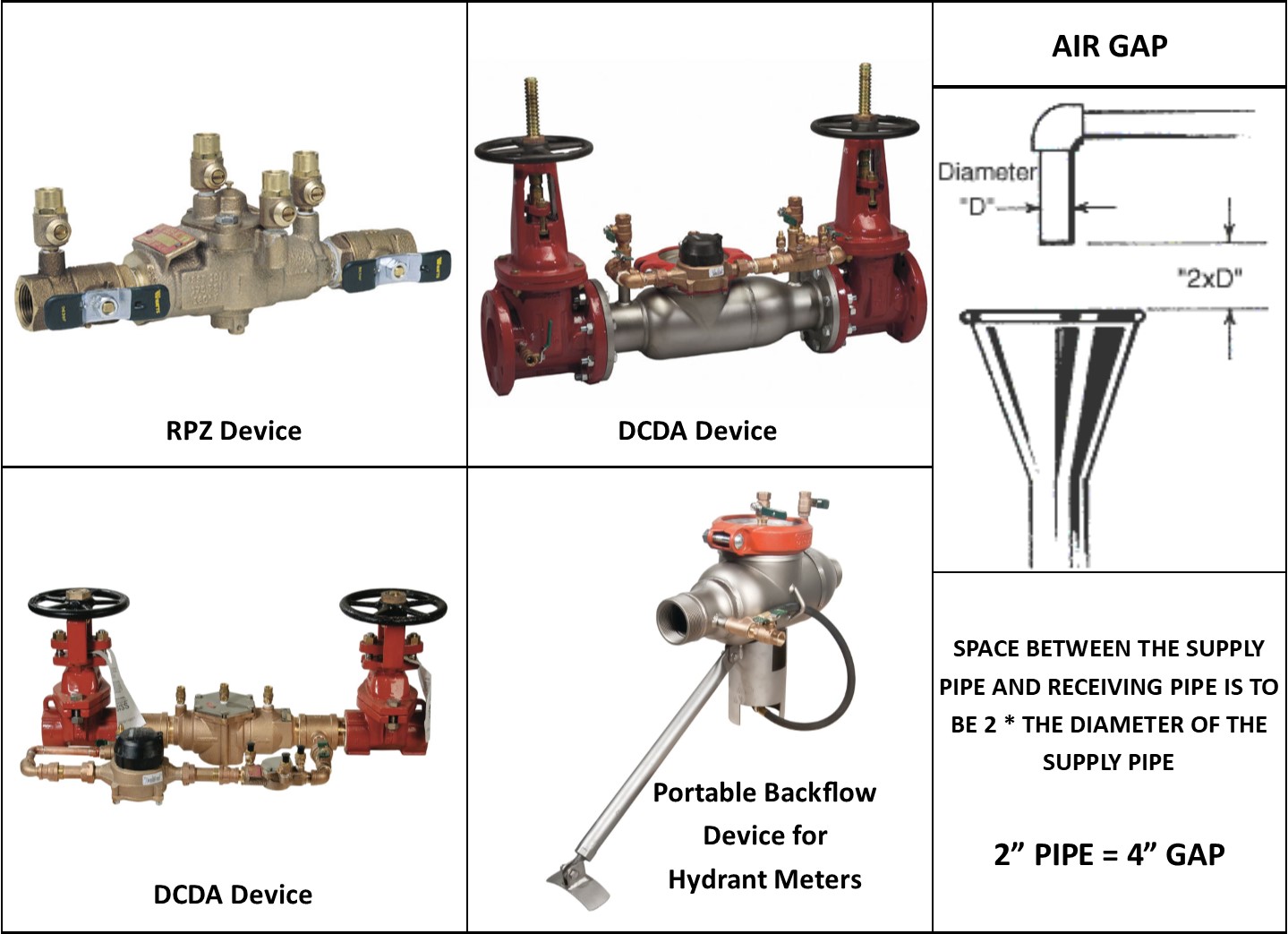 RPZ Device

DCDA Device

AIR GAP

Diameter "D"

"2xD"

DCDA Device

Portable Backflow Device for Hydrant Meters

SPACE BETWEEN THE SUPPLY PIPE AND RECEIVING PIPE IS TO BE 2 * THE DIAMETER OF THE SUPPLY PIPE

2” PIPE = 4” GAP